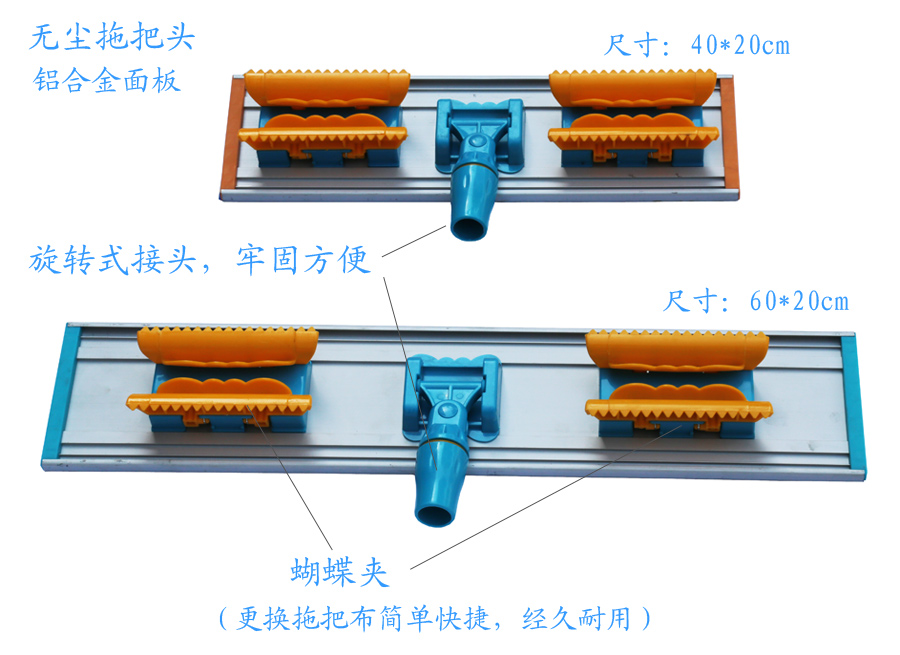 无尘拖把头
铝合金面板

尺寸：40*20cm

旋转式接头，牢固方便

尺寸：60*20cm

蝴蝶夹
（更换拖把布简单快捷，经久耐用）